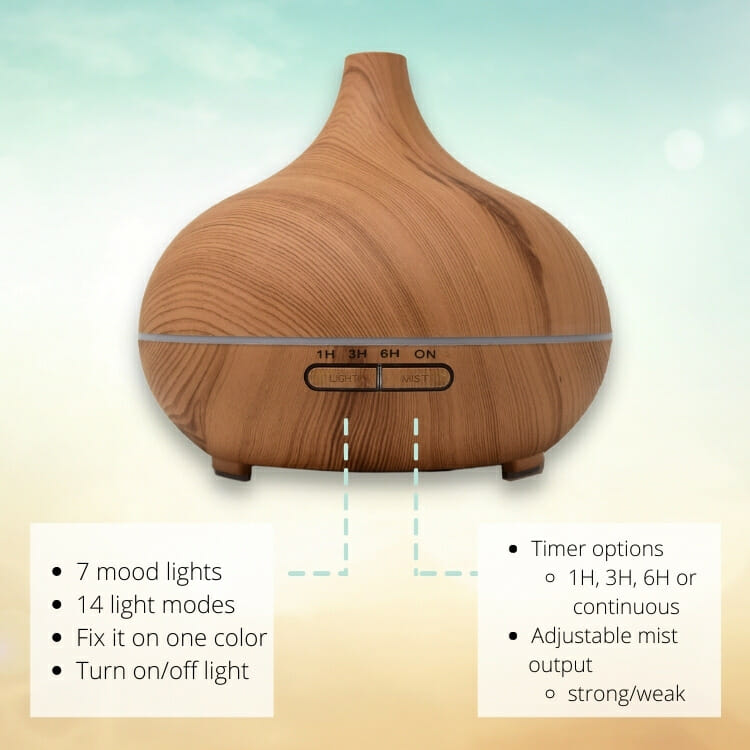 1H 3H 6H ON

LIGHT MIST

- 7 mood lights
- 14 light modes
- Fix it on one color
- Turn on/off light

- Timer options
  - 1H, 3H, 6H or continuous
- Adjustable mist output
  - strong/weak